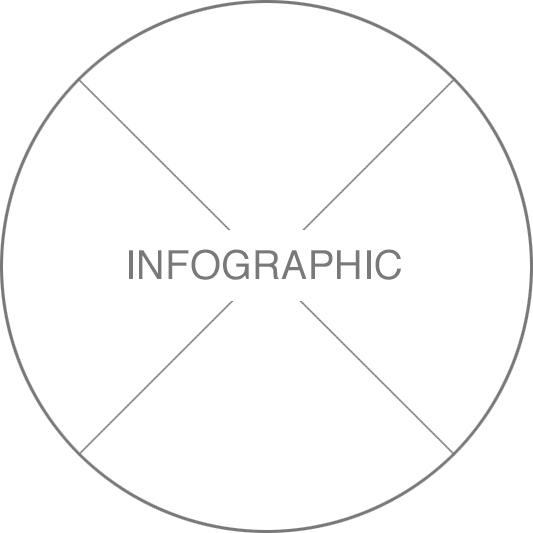 INFOGRAPHIC